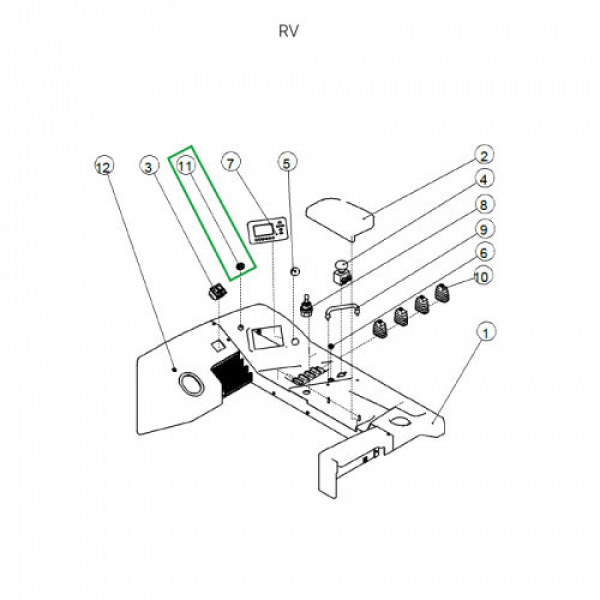 RV

12
3
11
7
5
2
4
8
9
6
10
1