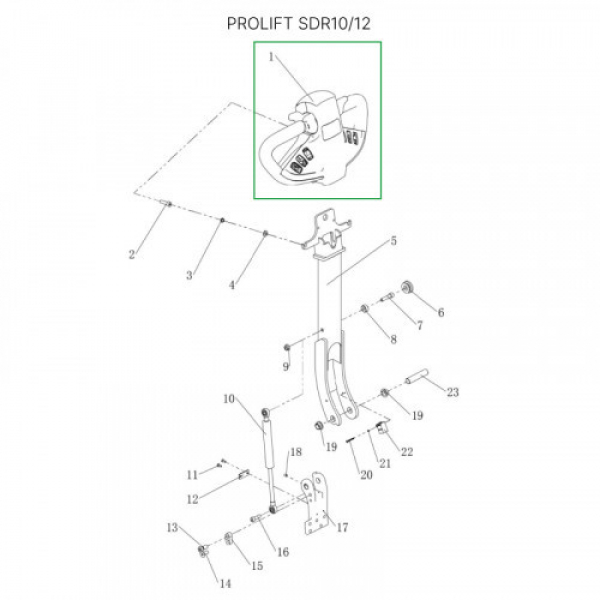 PROLIFT SDR10/12

1
2
3
4
5
6
7
8
9
10
23
19
19
22
21
20
18
11
12
17
13
16
15
14