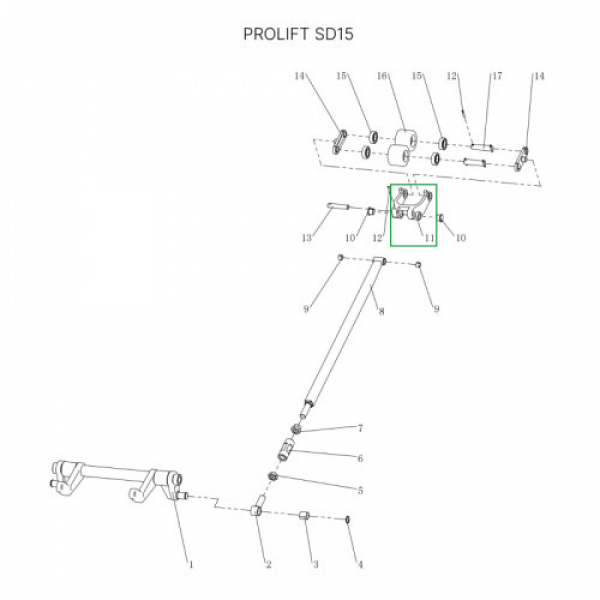 PROLIFT SD15

14
15
16
15
12
17
14

13
10
12
11
10

9
8
9

7
6
5

1
2
3
4